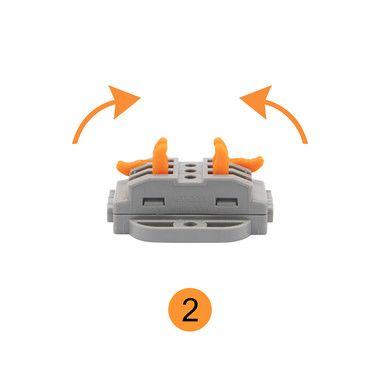 2