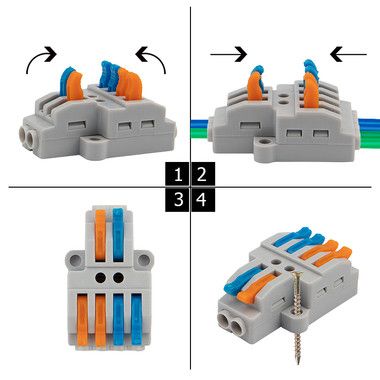 1 2
3 4