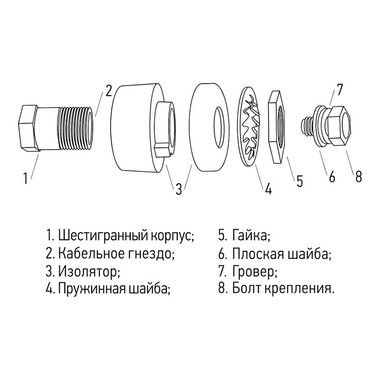 2
7
1
3
4
5
6
8

1. Шестигранный корпус;
2. Кабельное гнездо;
3. Изолятор;
4. Пружинная шайба;

5. Гайка;
6. Плоская шайба;
7. Гровер;
8. Болт крепления.